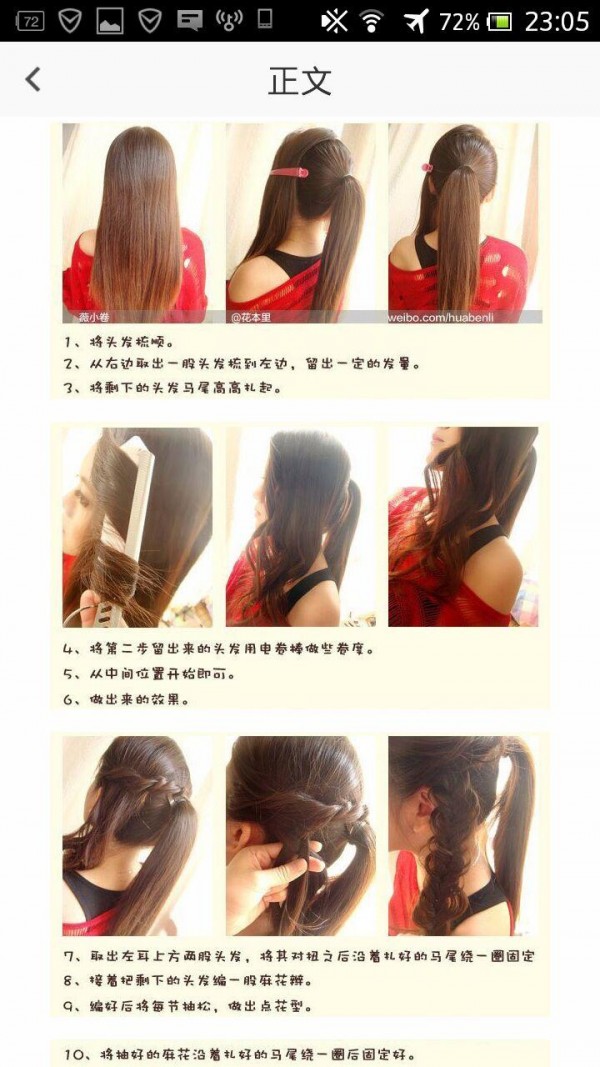 72 72% 23:05

正文

薇小卷 @花本里 weibo.com/huabenli

1、将头发梳顺。
2、从右边取出一股头发梳到左边，留出一定的发量。
3、将剩下的头发马尾高高扎起。

4、将第二步留出来的头发用电卷棒做些卷度。
5、从中间位置开始即可。
6、做出来的效果。

7、取出左耳上方两股头发，将其对扭之后沿着扎好的马尾绕一圈固定
8、接着把剩下的头发编一股麻花辫。
9、编好后将每节抽松，做出点花型。

10、将抽好的麻花沿着扎好的马尾绕一圈后固定好。